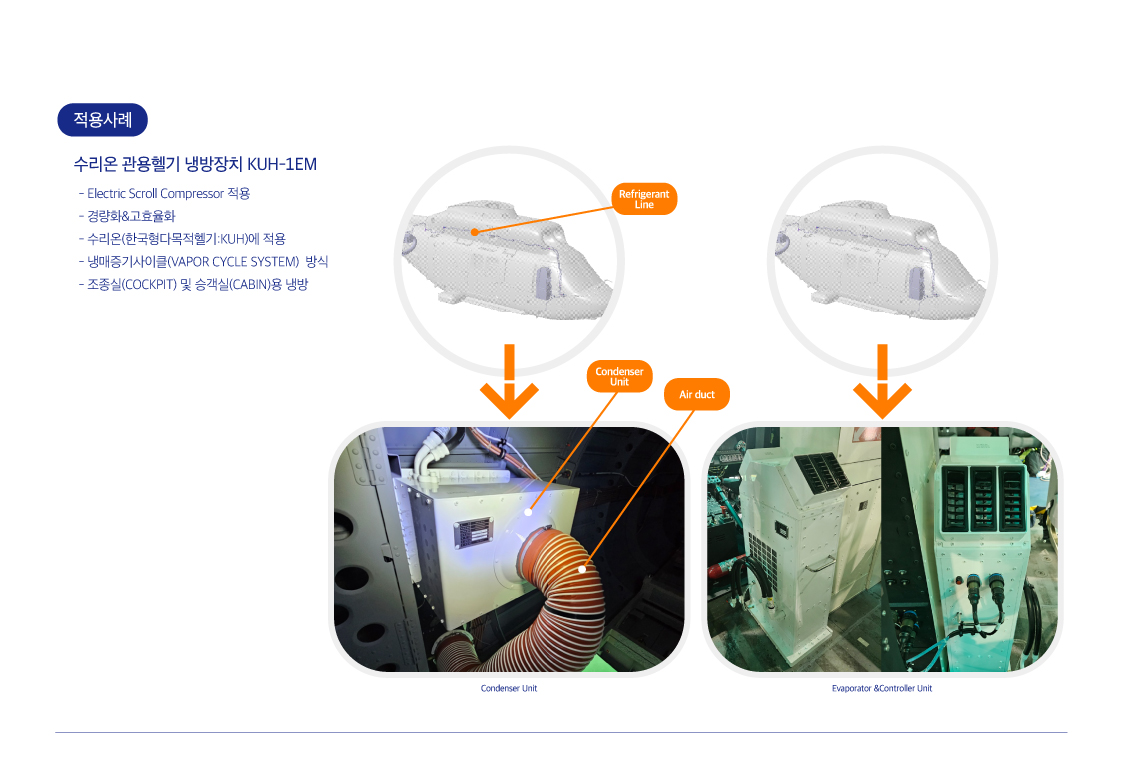 적용사례

수리온 관용헬기 냉방장치 KUH-1EM

- Electric Scroll Compressor 적용
- 경량화&고효율화
- 수리온(한국형다목적헬기:KUH)에 적용
- 냉매증기사이클(VAPOR CYCLE SYSTEM) 방식
- 조종실(COCKPIT) 및 승객실(CABIN)용 냉방

Refrigerant Line

Condenser Unit

Air duct

Condenser Unit

Evaporator &Controller Unit